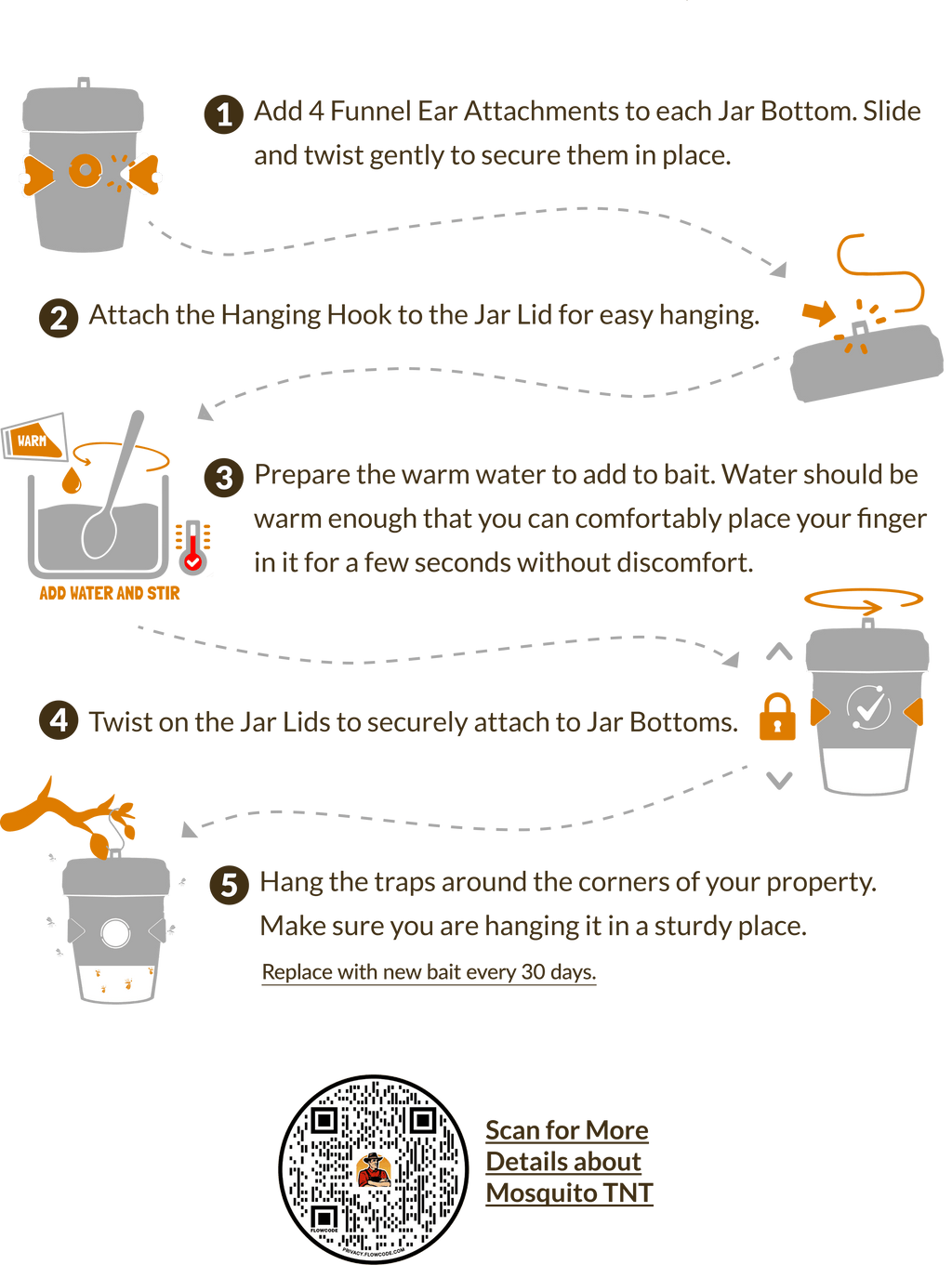 1 Add 4 Funnel Ear Attachments to each Jar Bottom. Slide and twist gently to secure them in place.

2 Attach the Hanging Hook to the Jar Lid for easy hanging.

WARM

ADD WATER AND STIR

3 Prepare the warm water to add to bait. Water should be warm enough that you can comfortably place your finger in it for a few seconds without discomfort.

4 Twist on the Jar Lids to securely attach to Jar Bottoms.

5 Hang the traps around the corners of your property. Make sure you are hanging it in a sturdy place.

Replace with new bait every 30 days.

FLOWCODE

PRIVACY.FLOWCODE.COM

Scan for More Details about Mosquito TNT